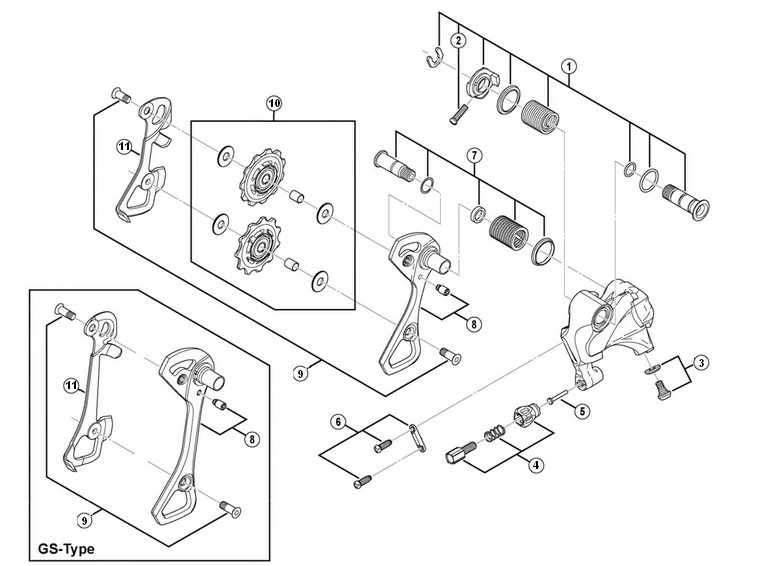 2
1
10
11
7
8
9
3
5
6
4
11
8
9
GS-Type